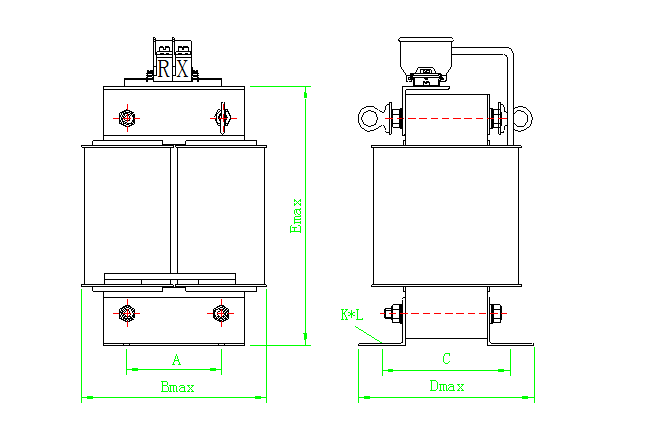 R X
Emax
A
Bmax
K*L
C
Dmax